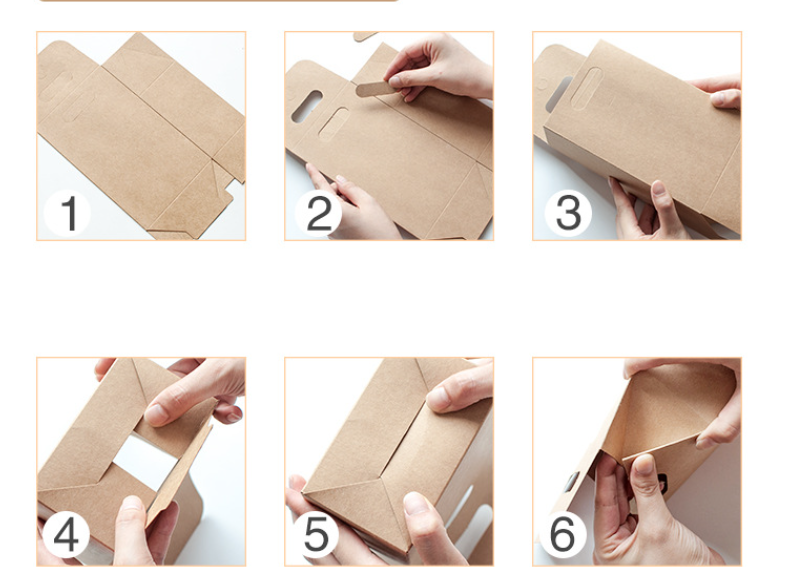 1

2

3

4

5

6